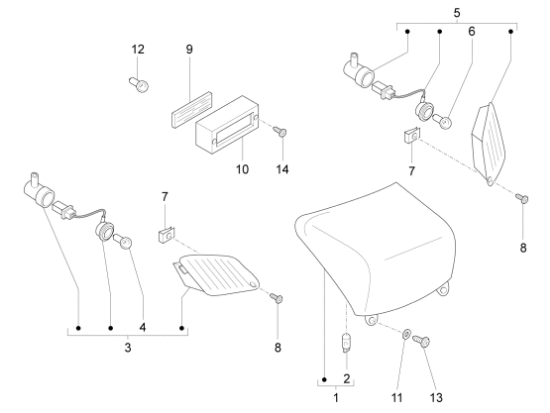 5
12
9
6
10
14
7
7
8
4
3
8
2
1
11
13