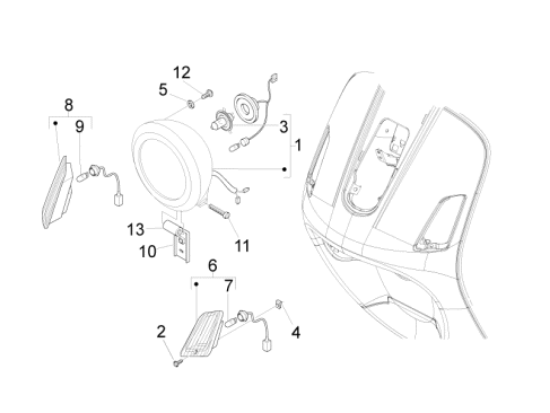 12
5
8
9
3
1
13
10
11
6
7
2
4