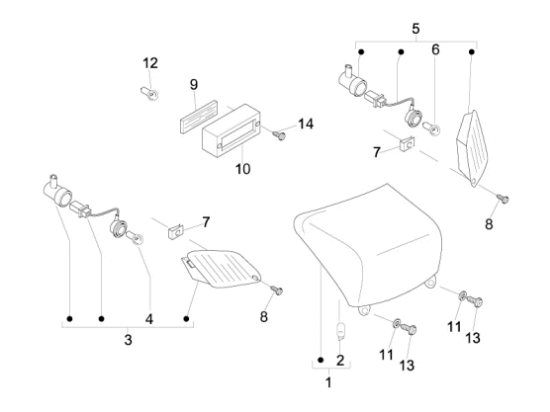 5
6
12
9
14
10
7
8
7
4
8
3
11
13
11
13
2
1