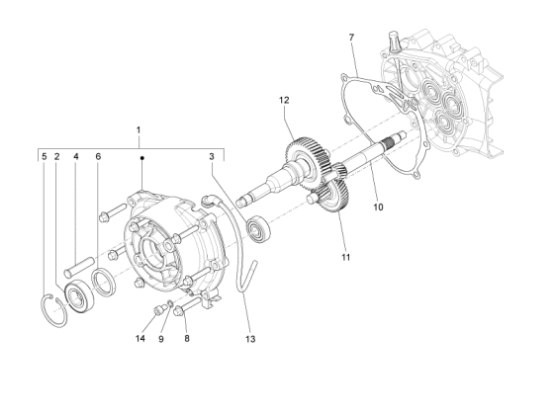 7
12
1
5 2 4 6 3
10
11
14 9 8 13