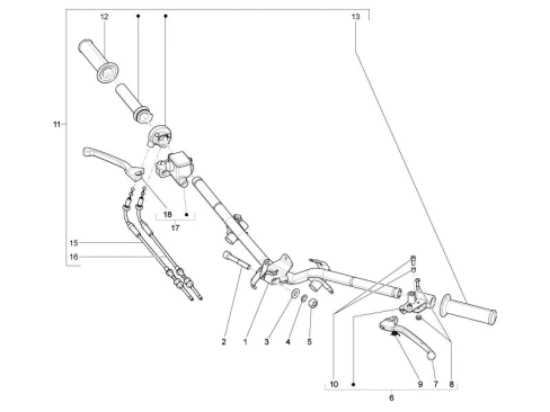 12
13
11
18
17
15
16
2
1
3
4
5
10
9
7
8
6