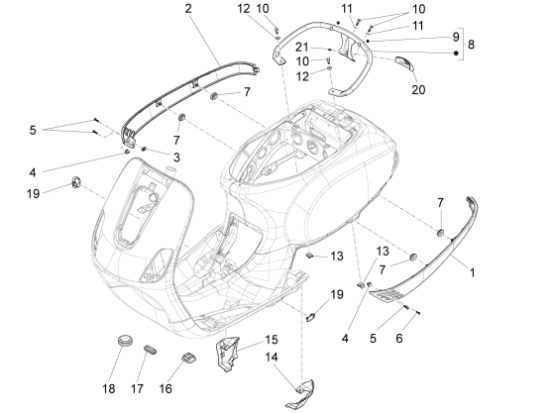 2
12 10
11 10
11
9 8
21
10
12
20
7
5
7
3
4
19
7
13
13
7
1
19
4 5 6
15
14
18 17 16