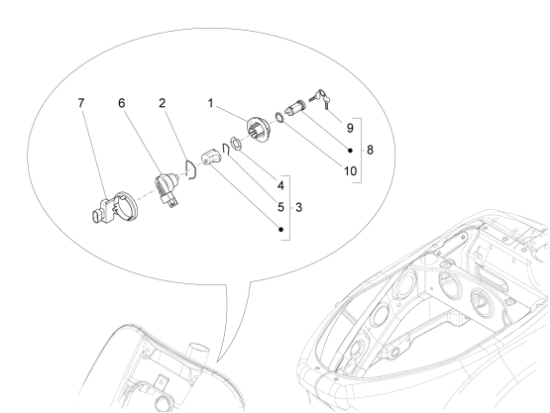 7
6
2
1
9
8
10
4
5
3