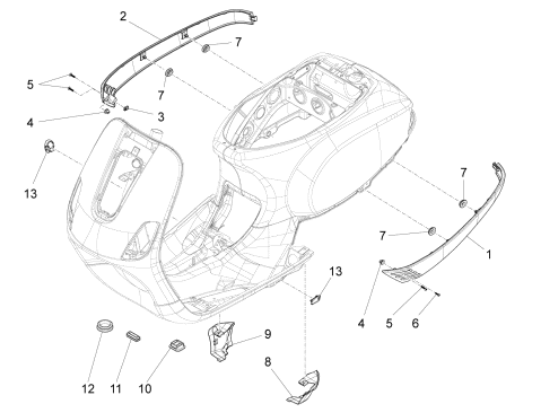 2
7
5
7
4
3
13
7
7
1
13
4
5
6
9
8
12
11
10