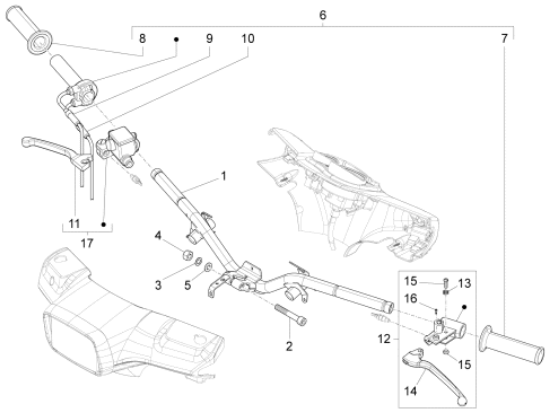 6
8
9
10
7
1
11
17
4
3
5
2
15
13
16
12
15
14