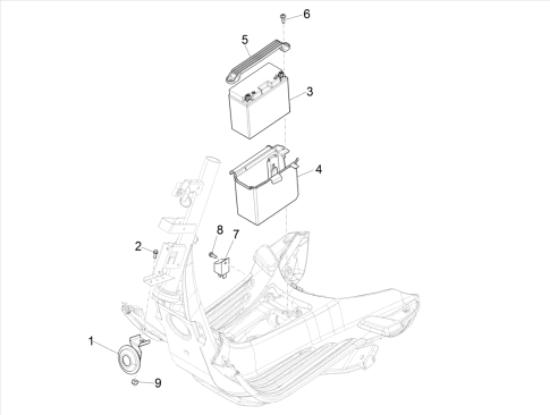 6
5
3
4
8
7
2
1
9