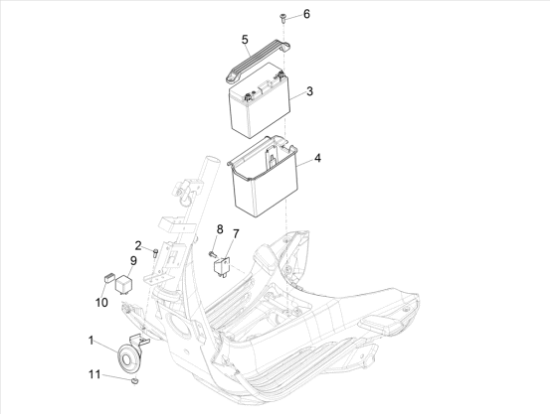 6
5
3
4
8
7
2
9
10
1
11