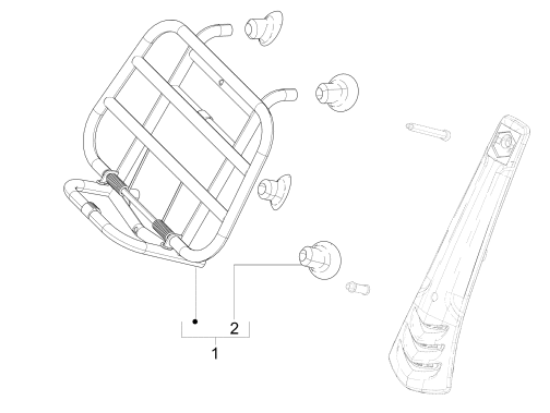 2
1