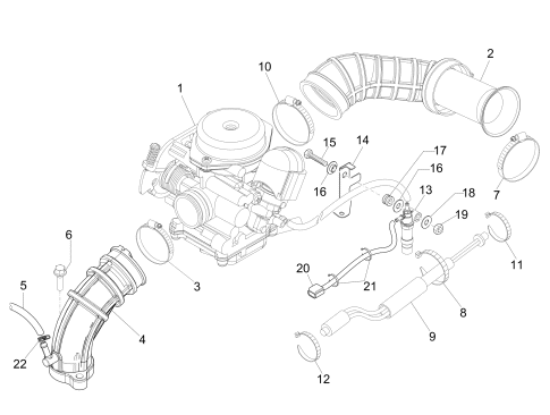 2
10
1
15
14
17
16
16
13
18
7
19
6
11
20
21
3
5
8
4
9
22
12