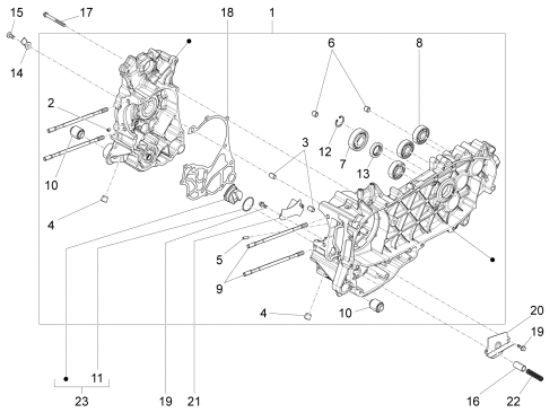 15
17
18
1
14
6
8
2
3
12
7
13
10
4
5
9
4
10
20
19
11
23
19
21
16
22