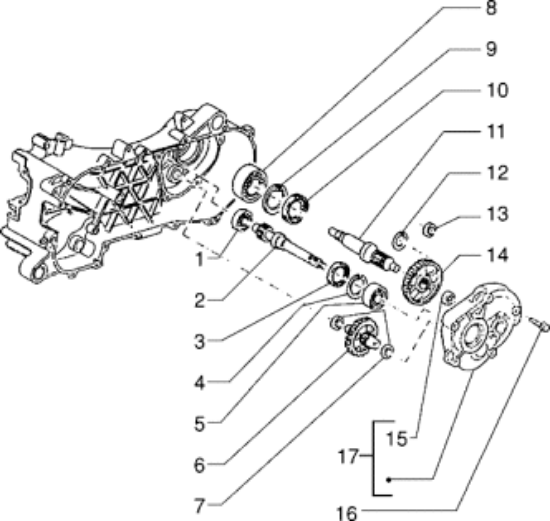 8
9
10
11
12
13
14
1
2
3
4
5
6
7
15
17
16