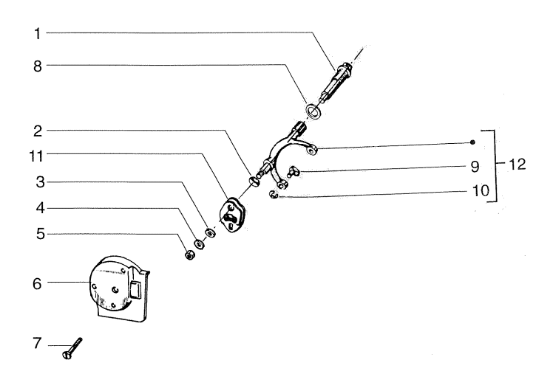 1
8
2
11
3
4
5
6
7
9
10
12