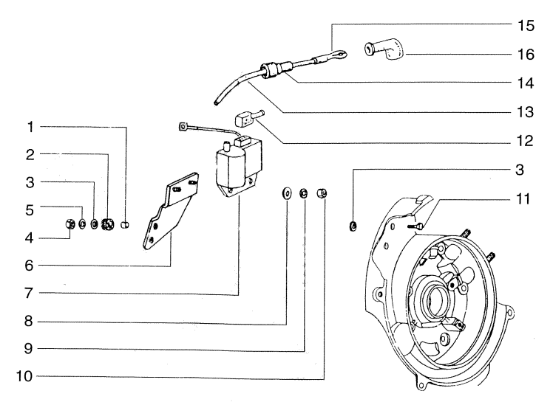 15
16
14
13
12
3
11
1
2
3
5
4
6
7
8
9
10