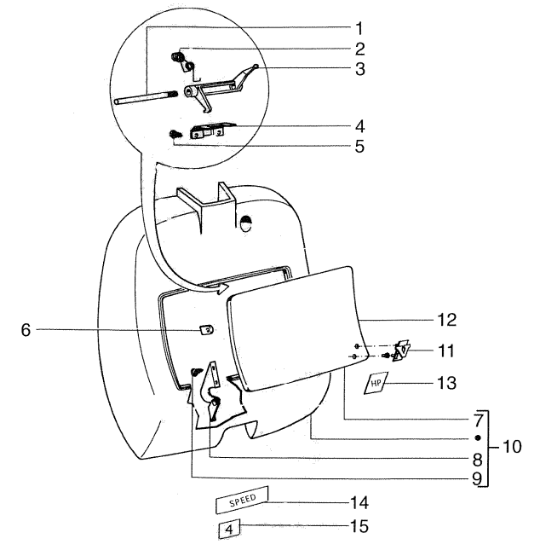 1
2
3
4
5
6
12
11
HP
13
7
10
8
9
SPEED
14
4
15