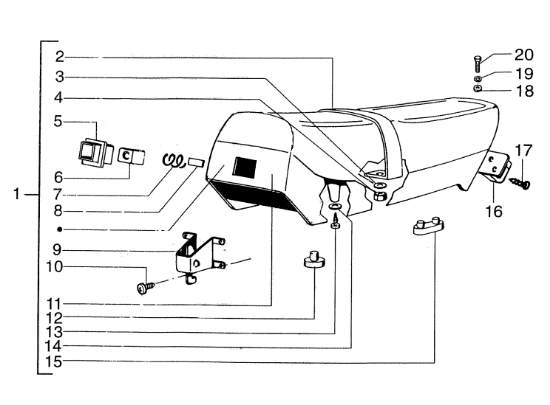 1
2
3
4
5
6
7
8
•
9
10
11
12
13
14
15
20
19
18
17
16