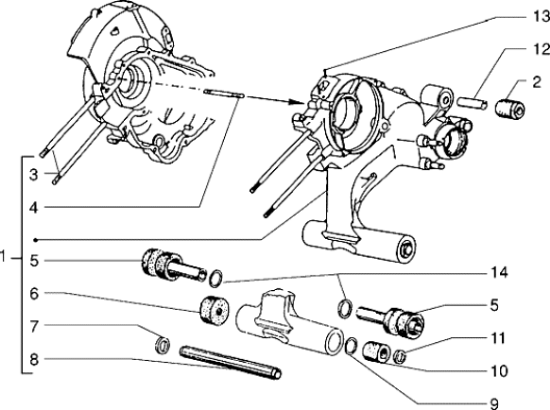 13
12
2
3
4
1
5
14
6
5
7
11
8
10
9